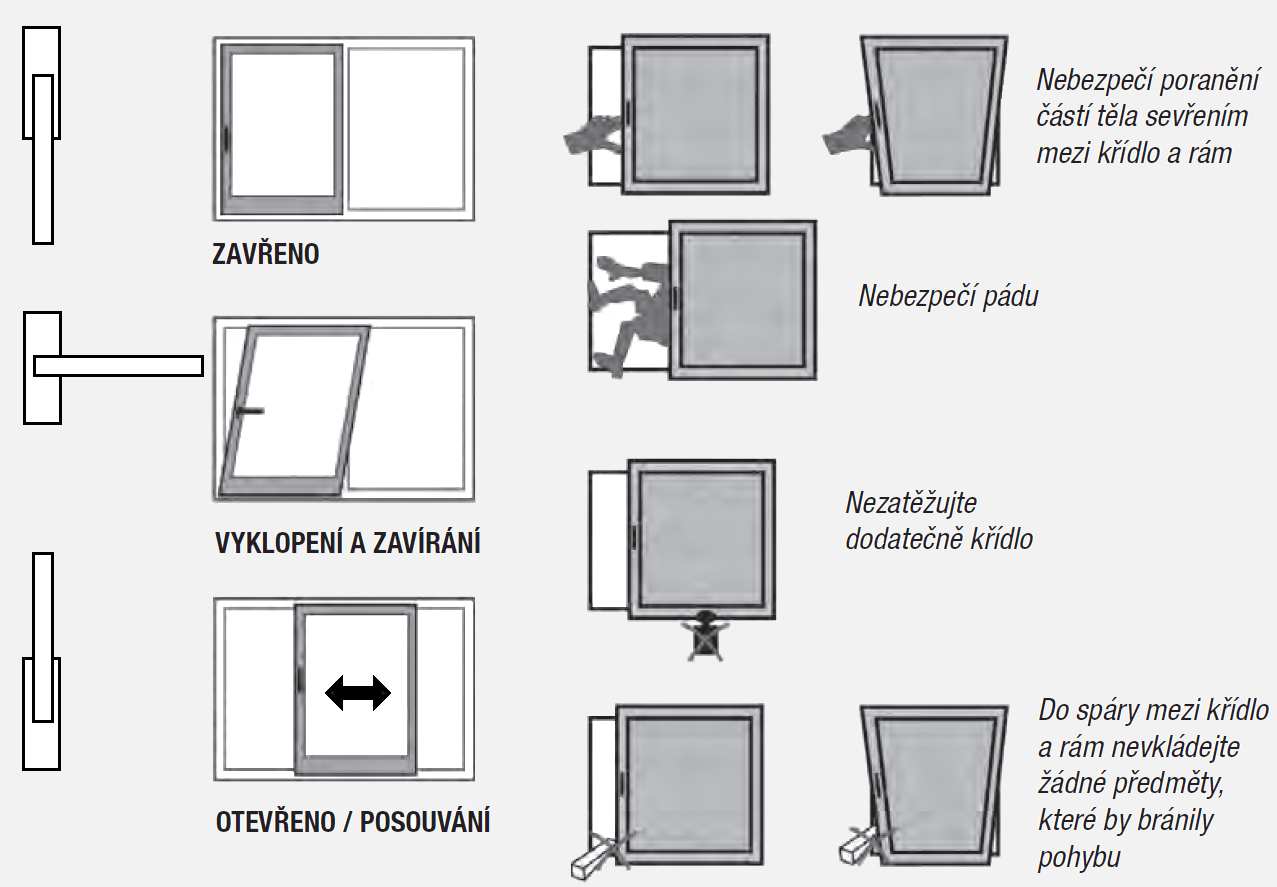 ZAVŘENO

VYKLOPENÍ A ZAVÍRÁNÍ

OTEVŘENO / POSOUVÁNÍ

Nebezpečí poranění částí těla sevřením mezi křídlo a rám

Nebezpečí pádu

Nezatěžujte dodatečně křídlo

Do spáry mezi křídlo a rám nevkládejte žádné předměty, které by bránily pohybu